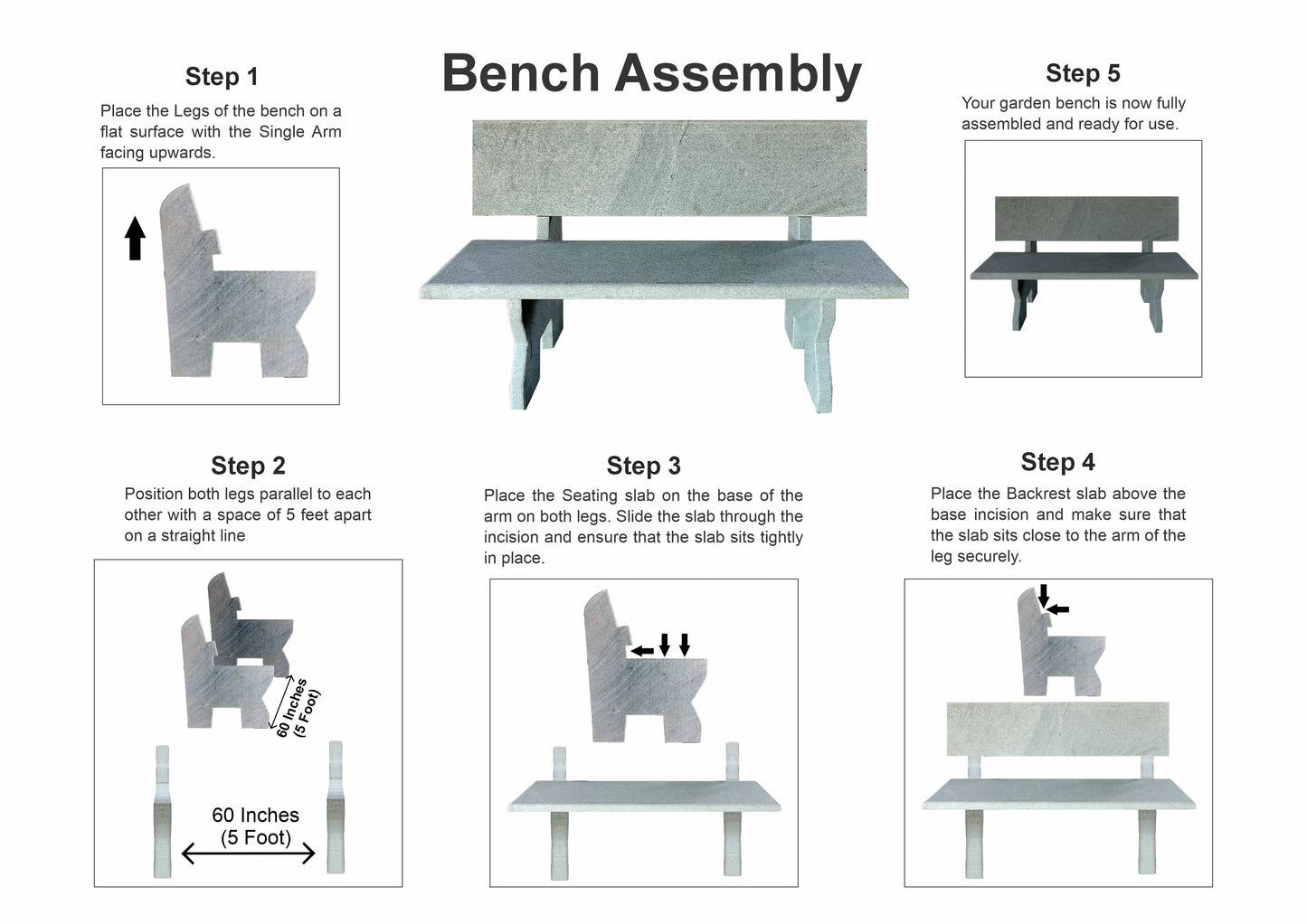 Bench Assembly

Step 1

Place the Legs of the bench on a flat surface with the Single Arm facing upwards.

Step 5

Your garden bench is now fully assembled and ready for use.

Step 2

Position both legs parallel to each other with a space of 5 feet apart on a straight line

60 Inches (5 Foot)

60 Inches (5 Foot)

Step 3

Place the Seating slab on the base of the arm on both legs. Slide the slab through the incision and ensure that the slab sits tightly in place.

Step 4

Place the Backrest slab above the base incision and make sure that the slab sits close to the arm of the leg securely.